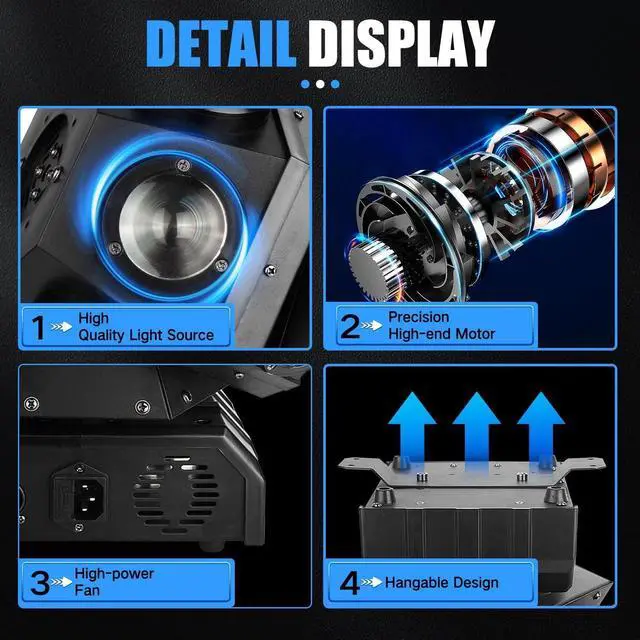 DETAIL DISPLAY

1 High Quality Light Source

2 Precision High-end Motor

3 High-power Fan

4 Hangable Design