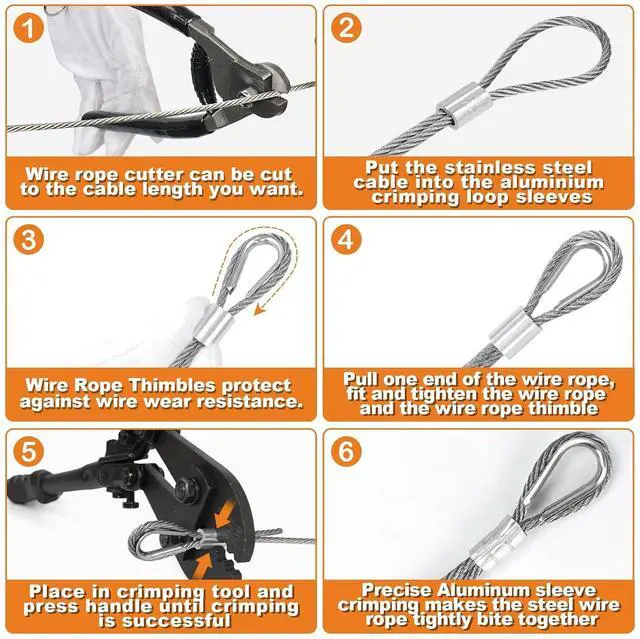 1

Wire rope cutter can be cut to the cable length you want.

2

Put the stainless steel cable into the aluminium crimping loop sleeves

3

Wire Rope Thimbles protect against wire wear resistance.

4

Pull one end of the wire rope, fit and tighten the wire rope and the wire rope thimble

5

Place in crimping tool and press handle until crimping is successful

6

Precise Aluminum sleeve crimping makes the steel wire rope tightly bite together