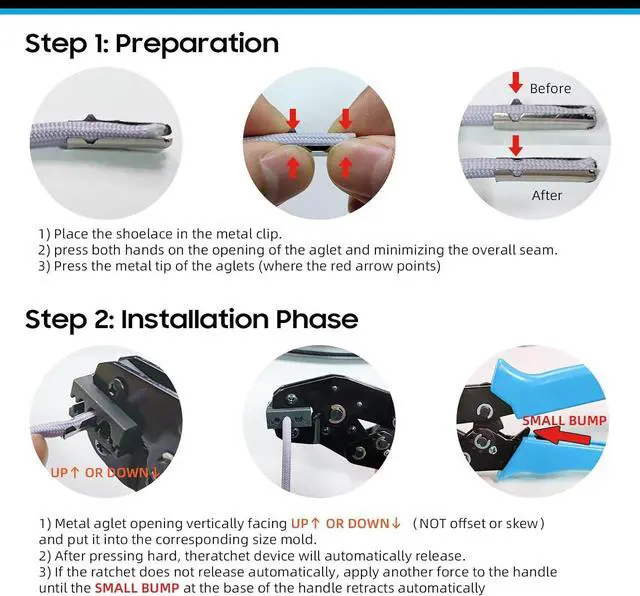 Step 1: Preparation

Before

After

1) Place the shoelace in the metal clip.
2) press both hands on the opening of the aglet and minimizing the overall seam.
3) Press the metal tip of the aglets (where the red arrow points)

Step 2: Installation Phase

UP↑ OR DOWN↓

SMALL BUMP

1) Metal aglet opening vertically facing UP↑ OR DOWN↓ (NOT offset or skew) and put it into the corresponding size mold.
2) After pressing hard, theratchet device will automatically release.
3) If the ratchet does not release automatically, apply another force to the handle until the SMALL BUMP at the base of the handle retracts automatically