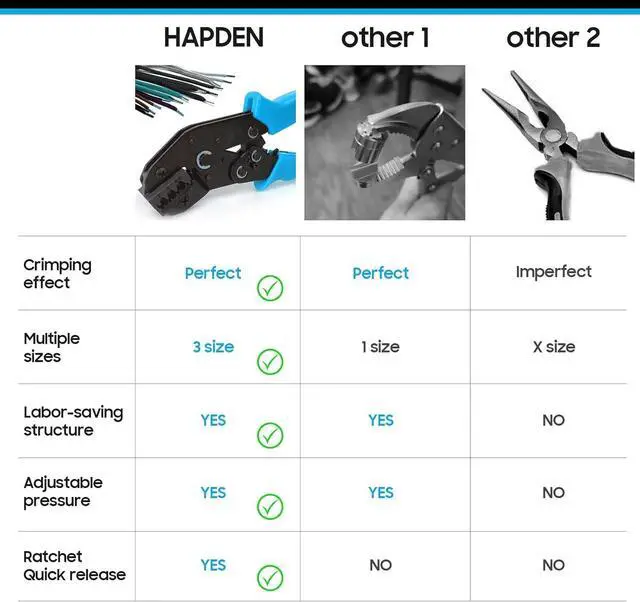 | | HAPDEN | other 1 | other 2 |
|---|---|---|---|
| Crimping effect | Perfect | Perfect | Imperfect |
| Multiple sizes | 3 size | 1 size | X size |
| Labor-saving structure | YES | YES | NO |
| Adjustable pressure | YES | YES | NO |
| Ratchet Quick release | YES | NO | NO |