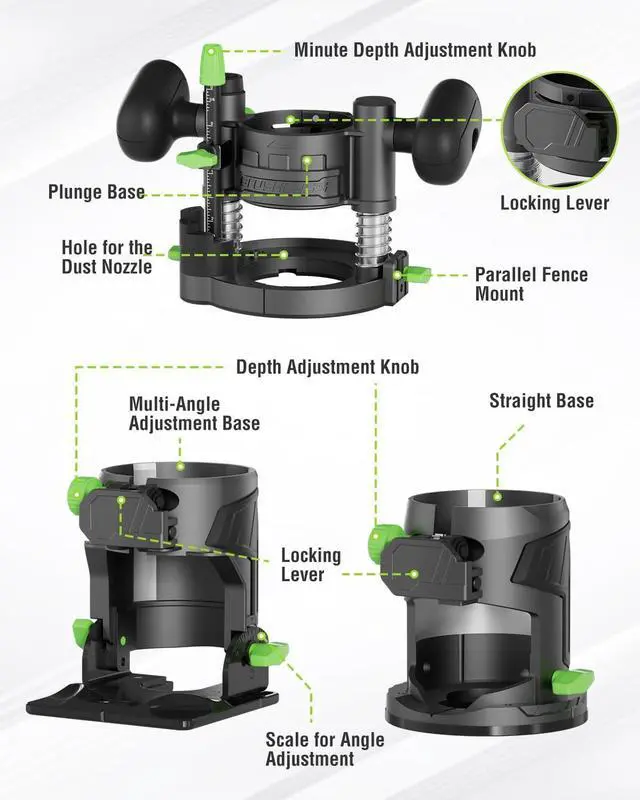 Minute Depth Adjustment Knob

Plunge Base

Locking Lever

Hole for the Dust Nozzle

Parallel Fence Mount

Depth Adjustment Knob

Multi-Angle Adjustment Base

Straight Base

Locking Lever

Scale for Angle Adjustment