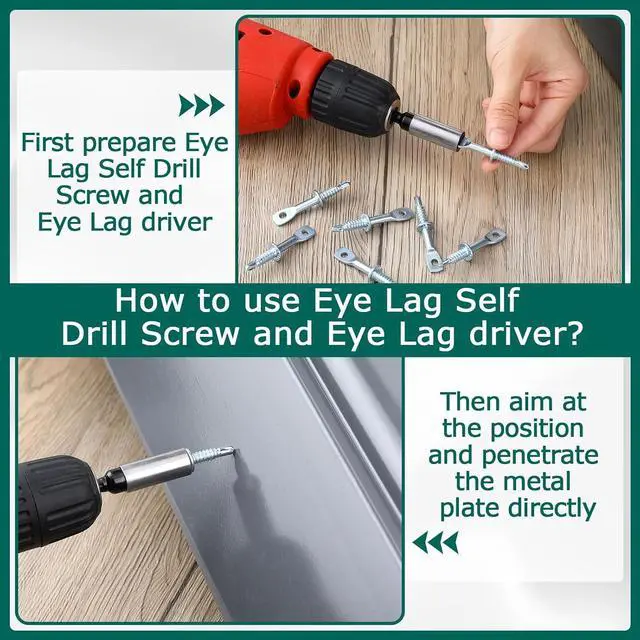 First prepare Eye Lag Self Drill Screw and Eye Lag driver

How to use Eye Lag Self Drill Screw and Eye Lag driver?

Then aim at the position and penetrate the metal plate directly