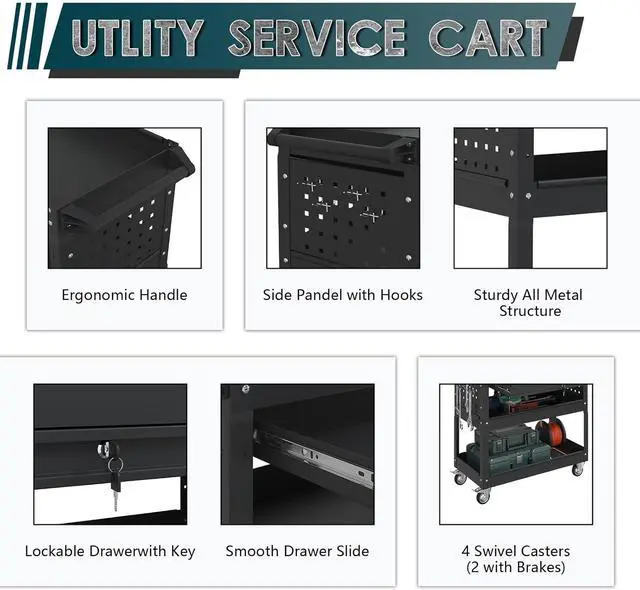 UTLITY SERVICE CART

Ergonomic Handle

Side Pandel with Hooks

Sturdy All Metal Structure

Lockable Drawerwith Key

Smooth Drawer Slide

4 Swivel Casters (2 with Brakes)