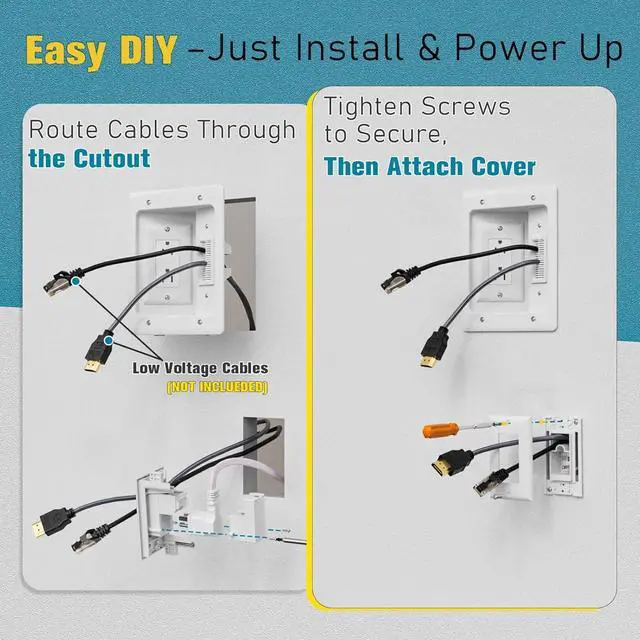 Easy DIY –Just Install & Power Up

Route Cables Through
the Cutout

Low Voltage Cables
(NOT INCLUEDED)

Tighten Screws to Secure,
Then Attach Cover