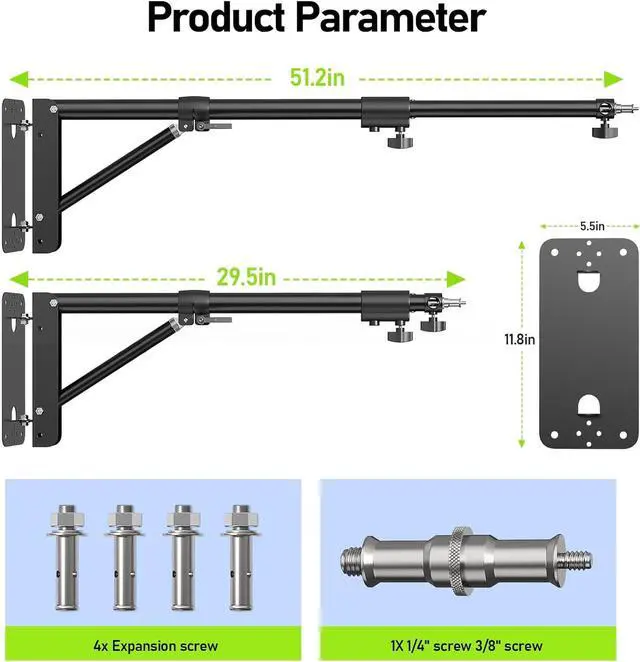 Product Parameter

51.2in

29.5in

5.5in

11.8in

4x Expansion screw

1X 1/4" screw 3/8" screw