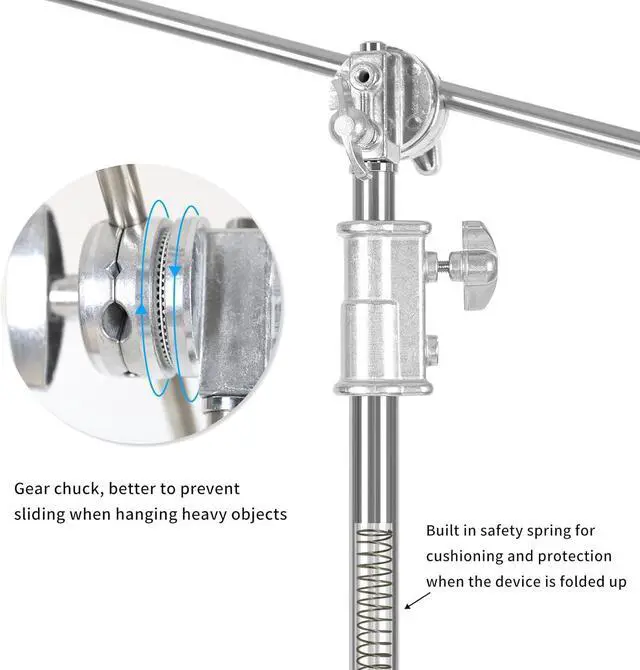 Gear chuck, better to prevent sliding when hanging heavy objects

Built in safety spring for cushioning and protection when the device is folded up