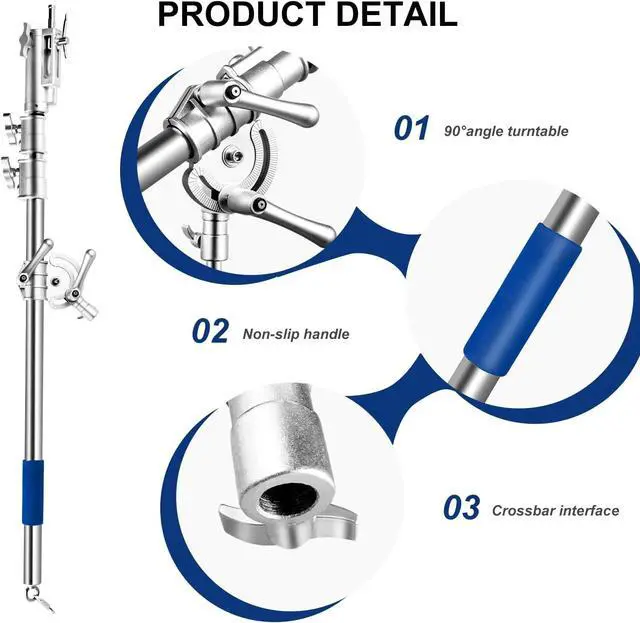 PRODUCT DETAIL

01 90°angle turntable

02 Non-slip handle

03 Crossbar interface