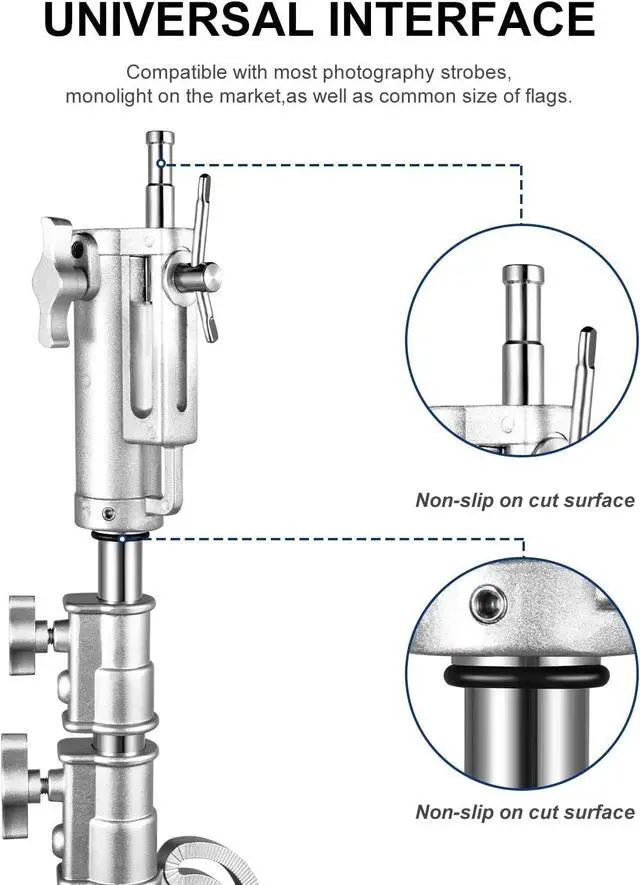 UNIVERSAL INTERFACE

Compatible with most photography strobes, monolight on the market,as well as common size of flags.

Non-slip on cut surface

Non-slip on cut surface