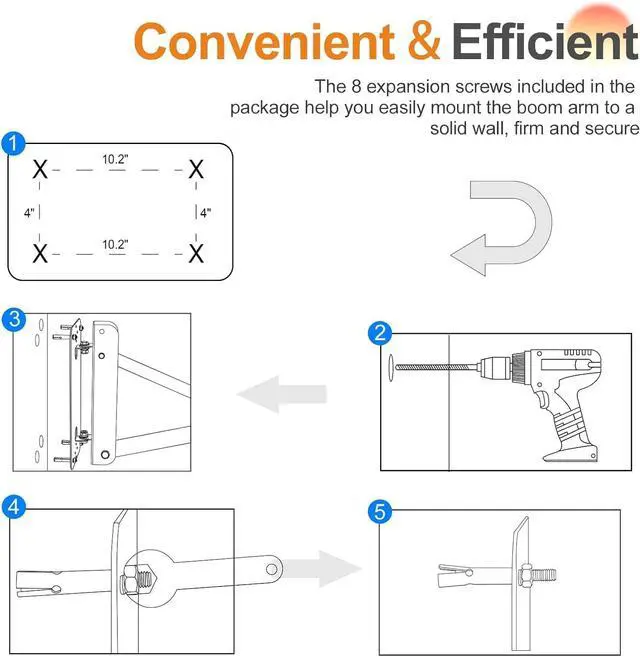 Convenient & Efficient

The 8 expansion screws included in the package help you easily mount the boom arm to a solid wall, firm and secure

1

X 10.2" X

4" 4"

X 10.2" X

2

3

4

5