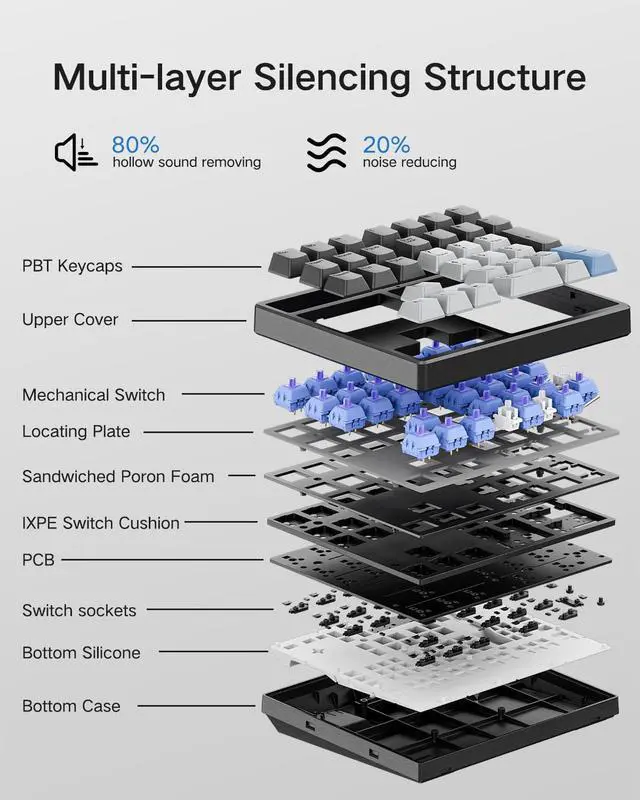 Multi-layer Silencing Structure

80%
hollow sound removing

20%
noise reducing

PBT Keycaps

Upper Cover

Mechanical Switch

Locating Plate

Sandwiched Poron Foam

IXPE Switch Cushion

PCB

Switch sockets

Bottom Silicone

Bottom Case