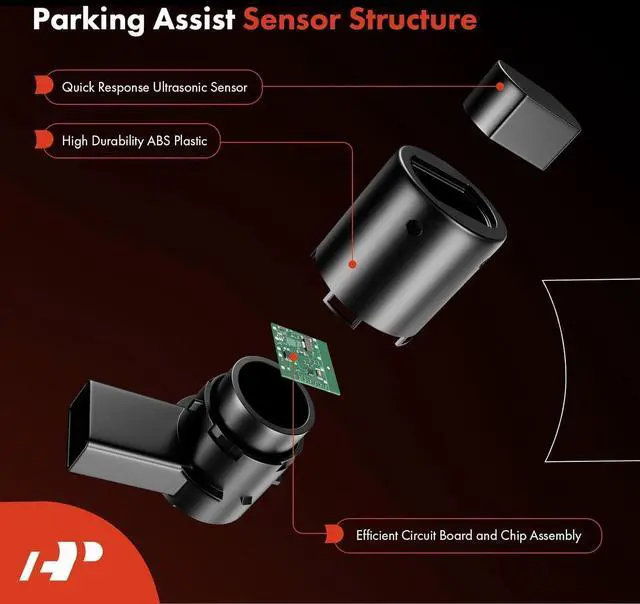 Parking Assist Sensor Structure

Quick Response Ultrasonic Sensor

High Durability ABS Plastic

Efficient Circuit Board and Chip Assembly

AP