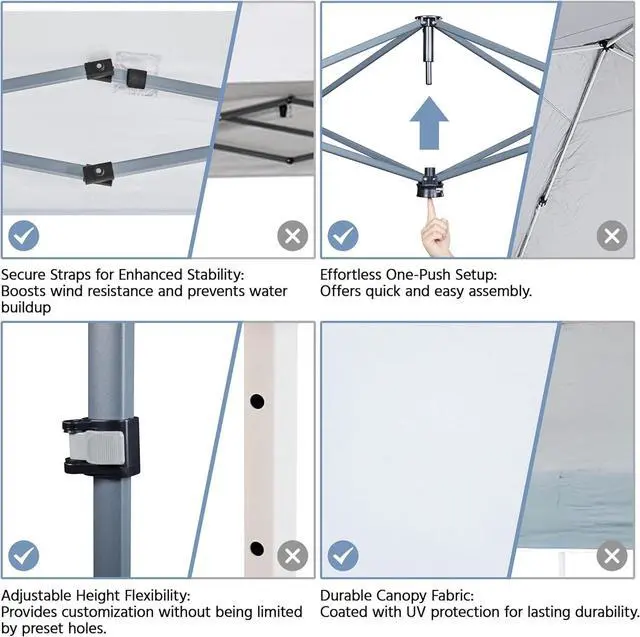 Secure Straps for Enhanced Stability:
Boosts wind resistance and prevents water buildup

Effortless One-Push Setup:
Offers quick and easy assembly.

Adjustable Height Flexibility:
Provides customization without being limited by preset holes.

Durable Canopy Fabric:
Coated with UV protection for lasting durability.