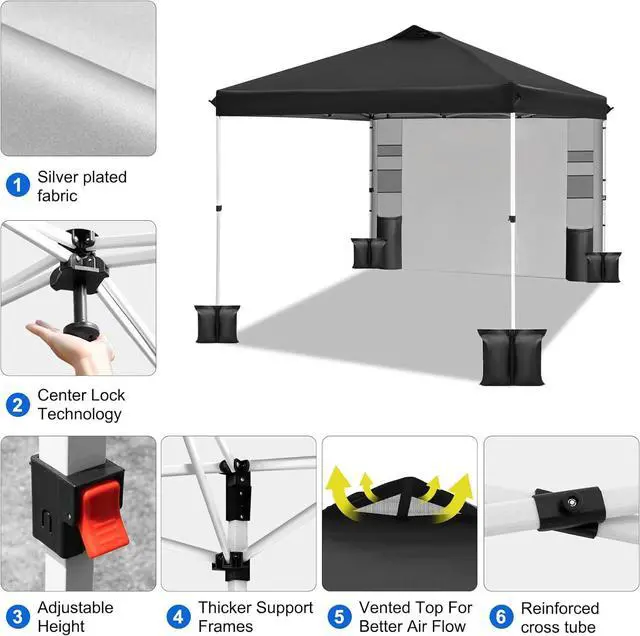 1 Silver plated fabric

2 Center Lock Technology

3 Adjustable Height

4 Thicker Support Frames

5 Vented Top For Better Air Flow

6 Reinforced cross tube