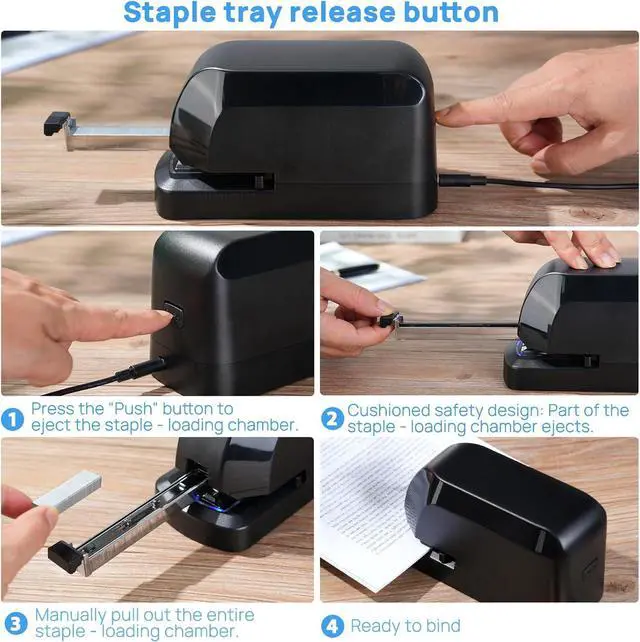 Staple tray release button

1 Press the "Push" button to eject the staple - loading chamber.

2 Cushioned safety design: Part of the staple - loading chamber ejects.

3 Manually pull out the entire staple - loading chamber.

4 Ready to bind