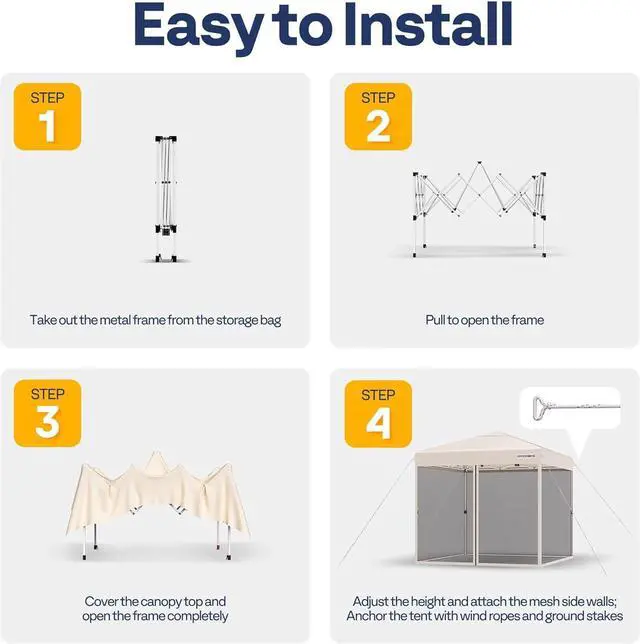 Easy to Install

STEP
1

Take out the metal frame from the storage bag

STEP
2

Pull to open the frame

STEP
3

Cover the canopy top and open the frame completely

STEP
4

Adjust the height and attach the mesh side walls; Anchor the tent with wind ropes and ground stakes