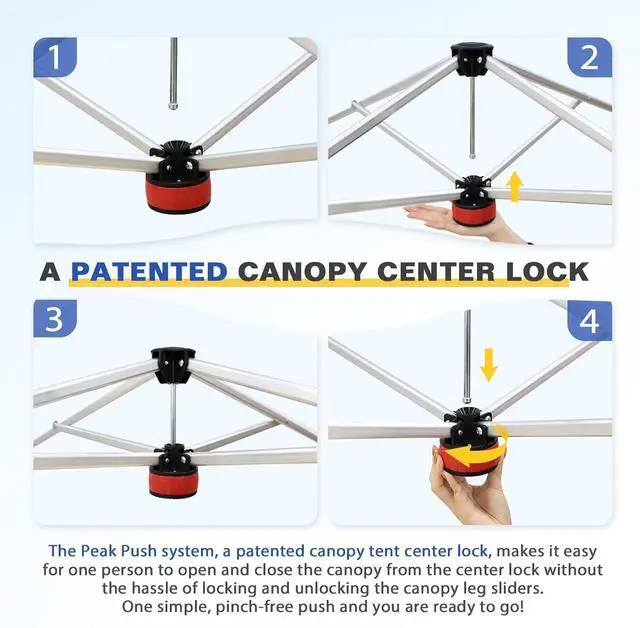 1

2

A PATENTED CANOPY CENTER LOCK

3

4

The Peak Push system, a patented canopy tent center lock, makes it easy for one person to open and close the canopy from the center lock without the hassle of locking and unlocking the canopy leg sliders. One simple, pinch-free push and you are ready to go!