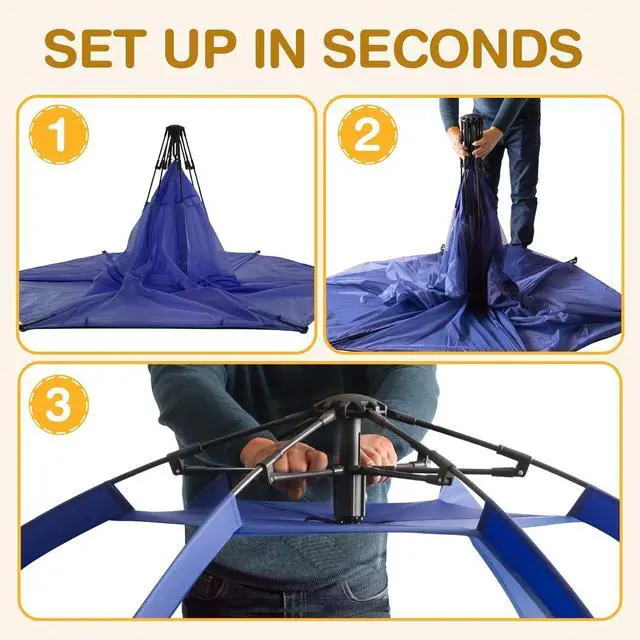 SET UP IN SECONDS

1

2

3