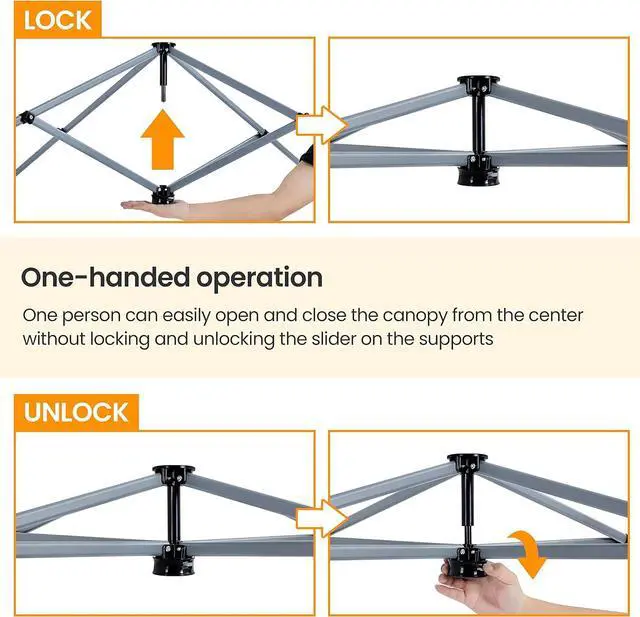 LOCK

One-handed operation

One person can easily open and close the canopy from the center without locking and unlocking the slider on the supports

UNLOCK