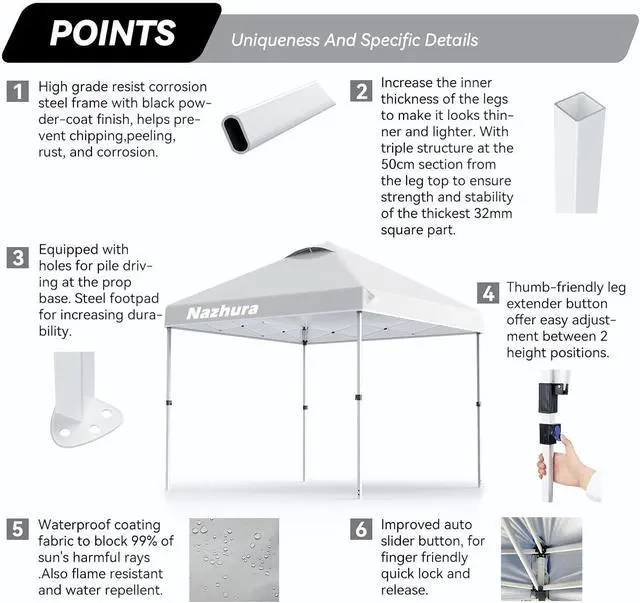 POINTS

Uniqueness And Specific Details

1 High grade resist corrosion steel frame with black powder-coat finish, helps prevent chipping,peeling, rust, and corrosion.

2 Increase the inner thickness of the legs to make it looks thinner and lighter. With triple structure at the 50cm section from the leg top to ensure strength and stability of the thickest 32mm square part.

3 Equipped with holes for pile driving at the prop base. Steel footpad for increasing durability.

Nazhura

4 Thumb-friendly leg extender button offer easy adjustment between 2 height positions.

5 Waterproof coating fabric to block 99% of sun's harmful rays .Also flame resistant and water repellent.

6 Improved auto slider button, for finger friendly quick lock and release.