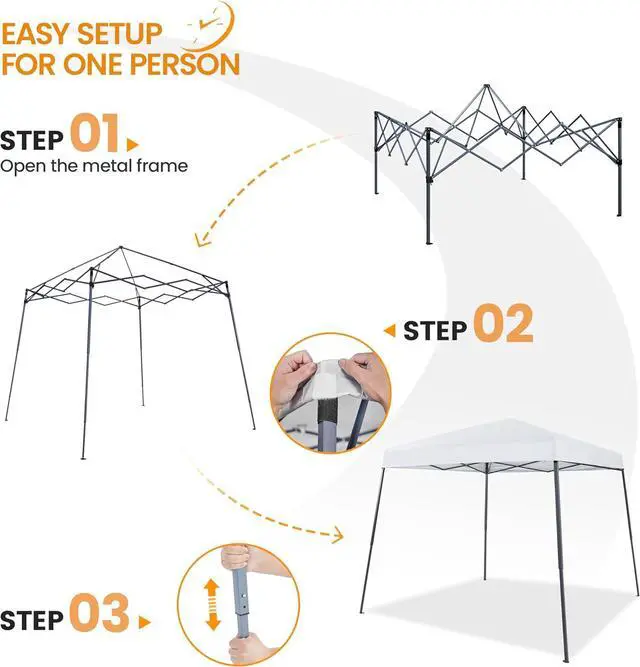 EASY SETUP FOR ONE PERSON

STEP 01
Open the metal frame

STEP 02

STEP 03