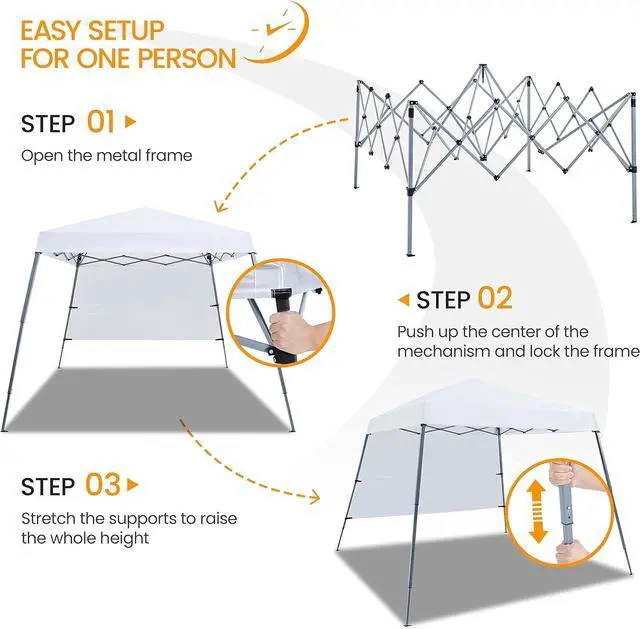 EASY SETUP
FOR ONE PERSON

STEP 01

Open the metal frame

STEP 02

Push up the center of the mechanism and lock the frame

STEP 03

Stretch the supports to raise the whole height