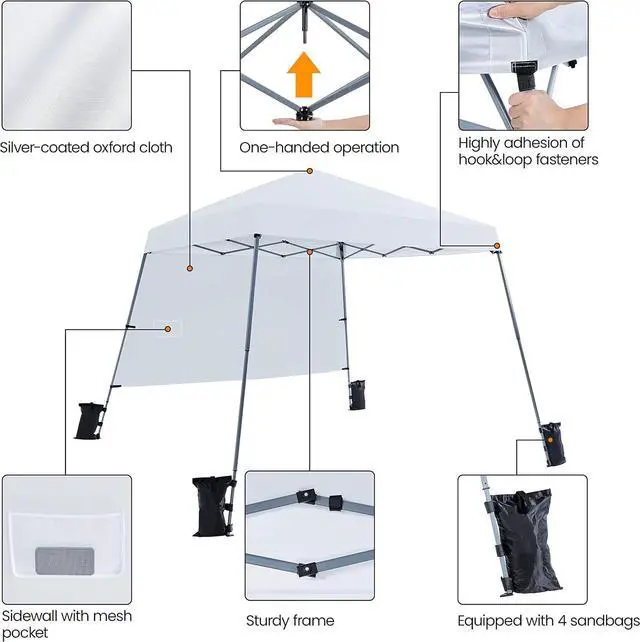 Silver-coated oxford cloth

One-handed operation

Highly adhesion of hook&loop fasteners

Sidewall with mesh pocket

Sturdy frame

Equipped with 4 sandbags