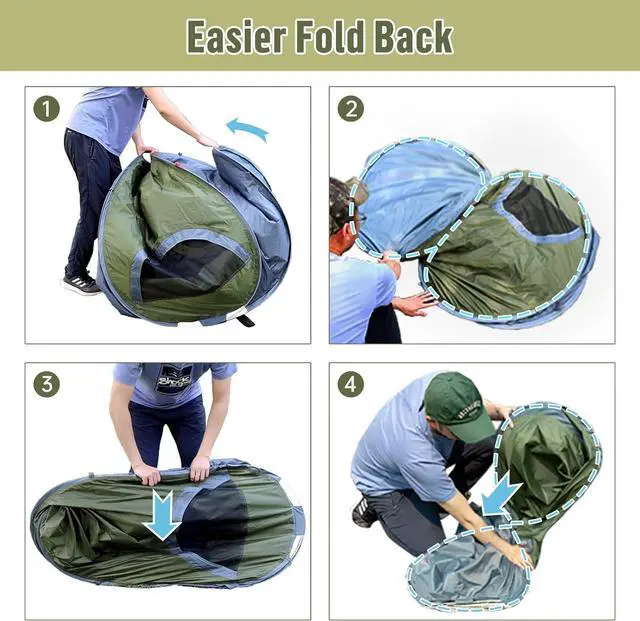 Easier Fold Back

1

2

3

4