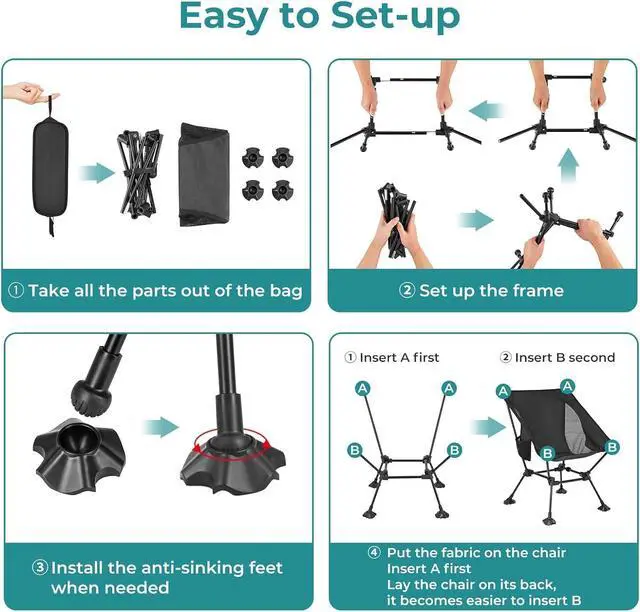 Easy to Set-up

① Take all the parts out of the bag

② Set up the frame

③ Install the anti-sinking feet when needed

① Insert A first

② Insert B second

A A B B

A A B B

④ Put the fabric on the chair
Insert A first
Lay the chair on its back, it becomes easier to insert B