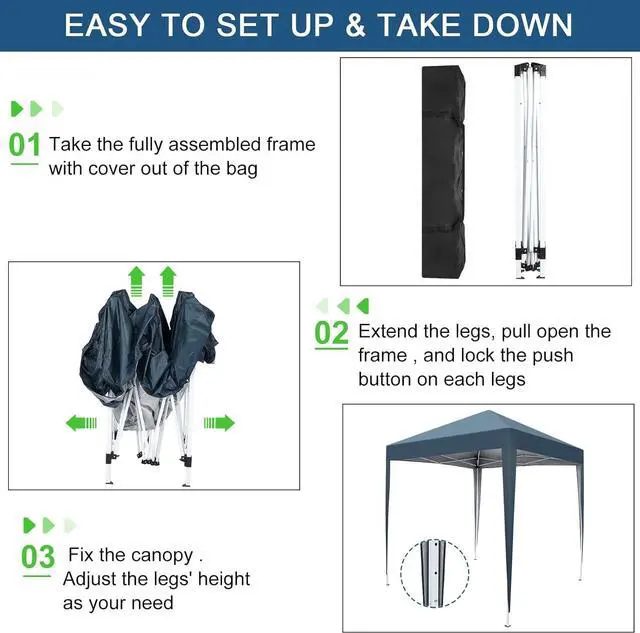 EASY TO SET UP & TAKE DOWN

01 Take the fully assembled frame with cover out of the bag

02 Extend the legs, pull open the frame , and lock the push button on each legs

03 Fix the canopy . Adjust the legs' height as your need