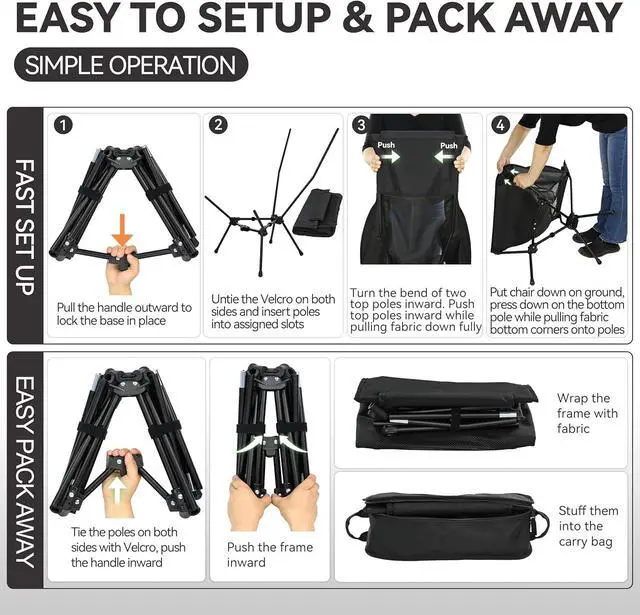 EASY TO SETUP & PACK AWAY

SIMPLE OPERATION

FAST SET UP

1

Pull the handle outward to lock the base in place

2

Untie the Velcro on both sides and insert poles into assigned slots

3

Push Push

Turn the bend of two top poles inward. Push top poles inward while pulling fabric down fully

4

Put chair down on ground, press down on the bottom pole while pulling fabric bottom corners onto poles

EASY PACK AWAY

Tie the poles on both sides with Velcro, push the handle inward

Push the frame inward

Wrap the frame with fabric

Stuff them into the carry bag