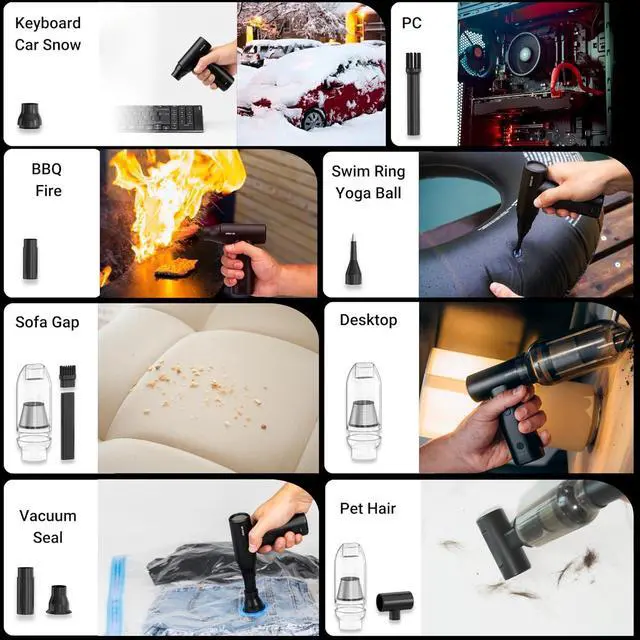 Keyboard
Car Snow

PC

BBQ
Fire

Swim Ring
Yoga Ball

Sofa Gap

Desktop

Vacuum
Seal

Pet Hair