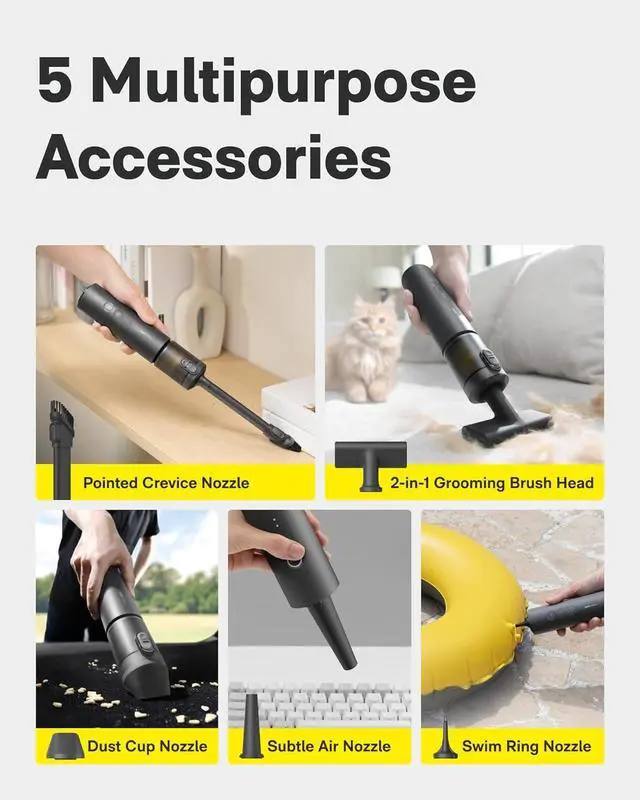 5 Multipurpose Accessories

Pointed Crevice Nozzle

2-in-1 Grooming Brush Head

Dust Cup Nozzle

Subtle Air Nozzle

Swim Ring Nozzle