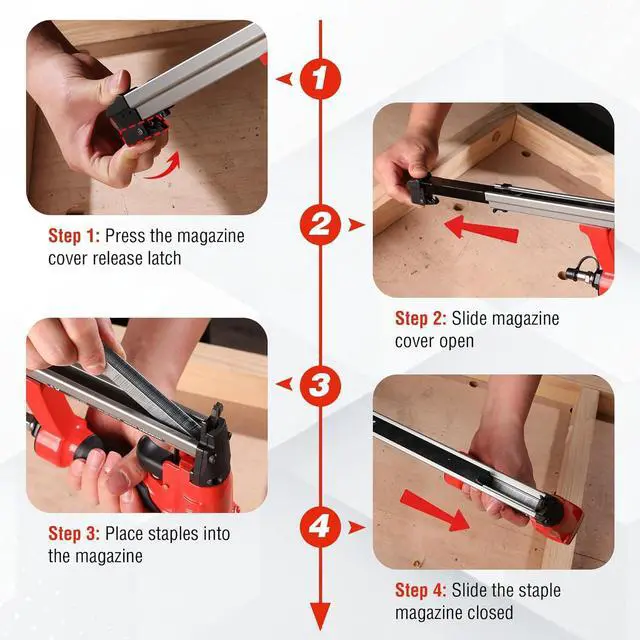 1

Step 1: Press the magazine cover release latch

2

Step 2: Slide magazine cover open

3

Step 3: Place staples into the magazine

4

Step 4: Slide the staple magazine closed