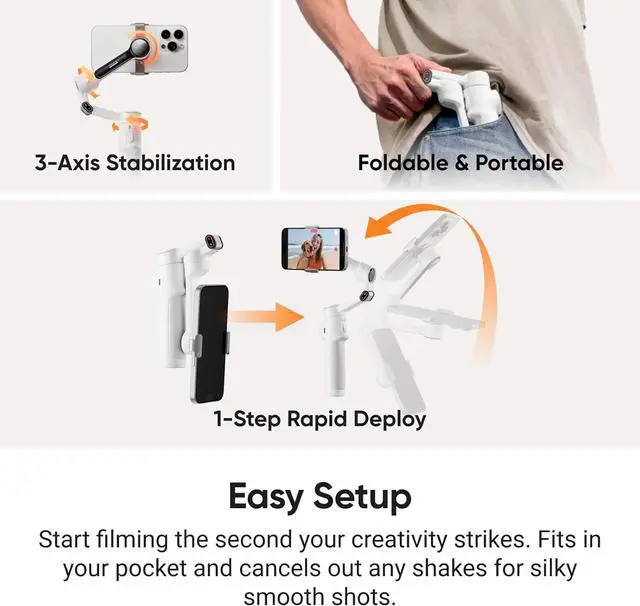 3-Axis Stabilization

Foldable & Portable

1-Step Rapid Deploy

Easy Setup

Start filming the second your creativity strikes. Fits in your pocket and cancels out any shakes for silky smooth shots.