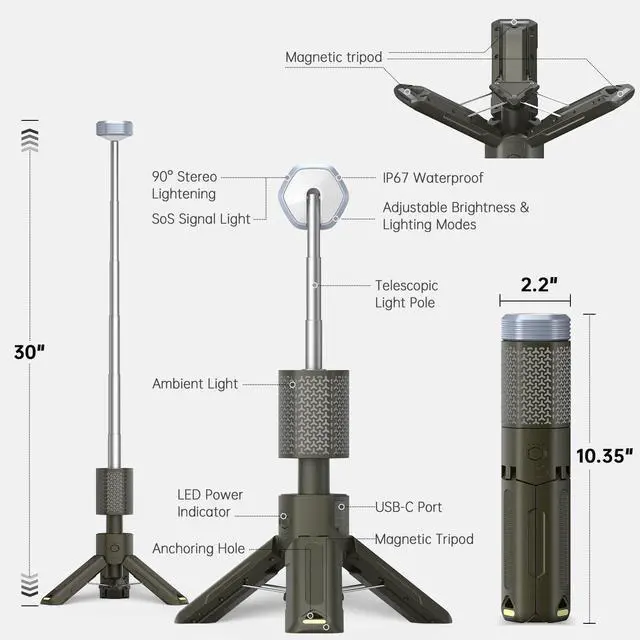 Magnetic tripod

30"

90° Stereo Lightening

SoS Signal Light

IP67 Waterproof

Adjustable Brightness & Lighting Modes

Telescopic Light Pole

2.2"

Ambient Light

10.35"

LED Power Indicator

USB-C Port

Anchoring Hole

Magnetic Tripod