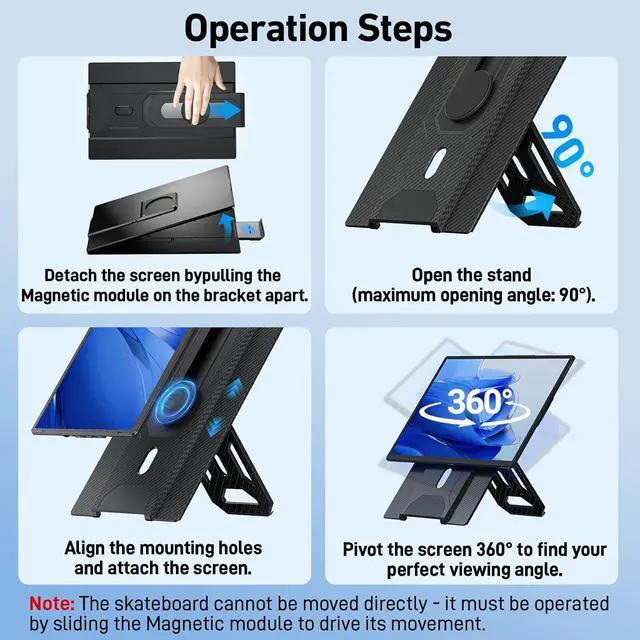 Operation Steps

Detach the screen bypulling the Magnetic module on the bracket apart.

90°

Open the stand (maximum opening angle: 90°).

Align the mounting holes and attach the screen.

360°

Pivot the screen 360° to find your perfect viewing angle.

Note: The skateboard cannot be moved directly - it must be operated by sliding the Magnetic module to drive its movement.