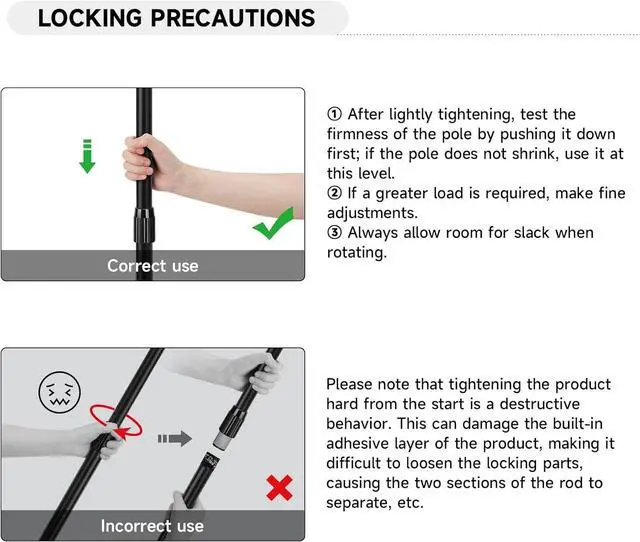 LOCKING PRECAUTIONS

Correct use

① After lightly tightening, test the firmness of the pole by pushing it down first; if the pole does not shrink, use it at this level.
② If a greater load is required, make fine adjustments.
③ Always allow room for slack when rotating.

Incorrect use

Please note that tightening the product hard from the start is a destructive behavior. This can damage the built-in adhesive layer of the product, making it difficult to loosen the locking parts, causing the two sections of the rod to separate, etc.