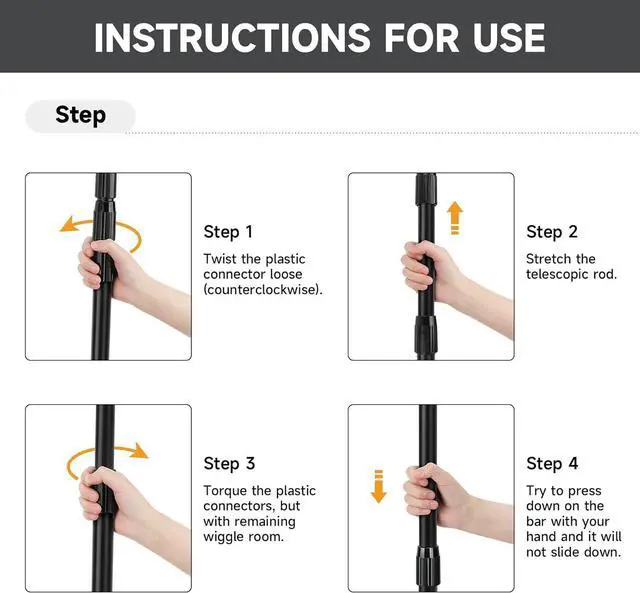 INSTRUCTIONS FOR USE

Step

Step 1
Twist the plastic connector loose (counterclockwise).

Step 2
Stretch the telescopic rod.

Step 3
Torque the plastic connectors, but with remaining wiggle room.

Step 4
Try to press down on the bar with your hand and it will not slide down.