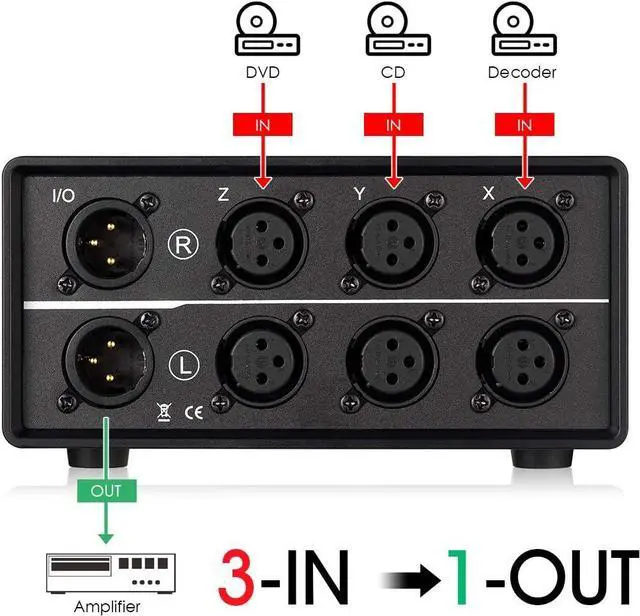 DVD
CD
Decoder
IN
IN
IN
I/O
Z
Y
X
R
L
CE
OUT
Amplifier
3-IN → 1-OUT