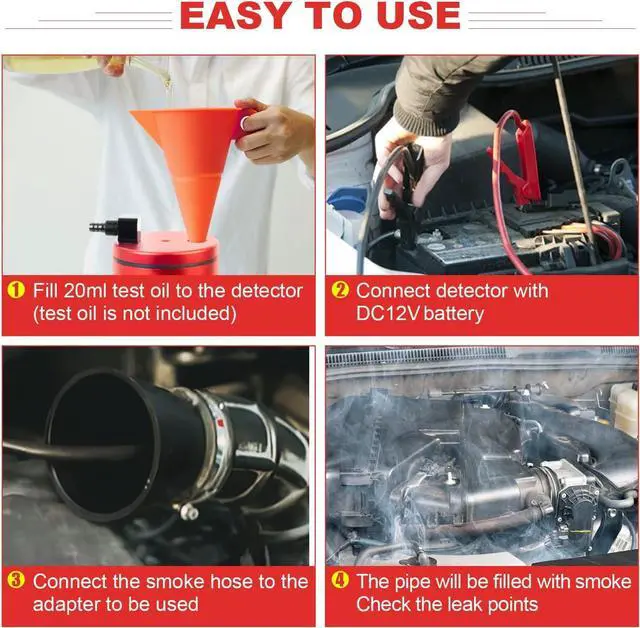 EASY TO USE

1 Fill 20ml test oil to the detector (test oil is not included)

2 Connect detector with DC12V battery

3 Connect the smoke hose to the adapter to be used

4 The pipe will be filled with smoke Check the leak points