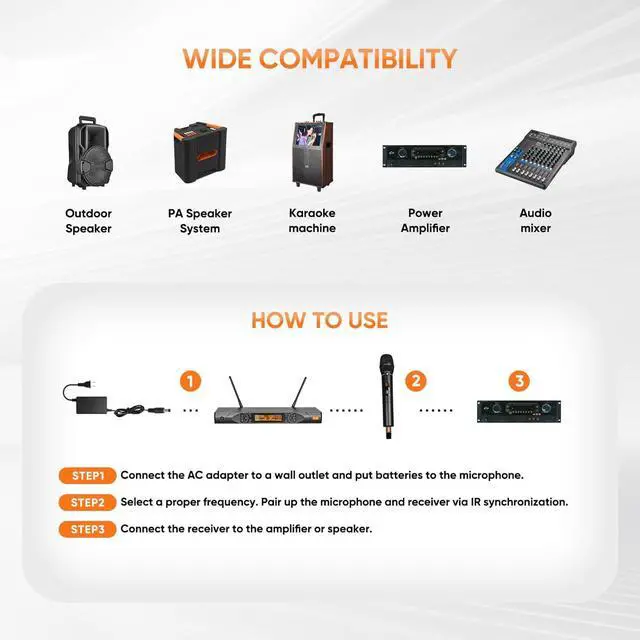 WIDE COMPATIBILITY

Outdoor Speaker

PA Speaker System

Karaoke machine

Power Amplifier

Audio mixer

HOW TO USE

1

2

3

STEP1 Connect the AC adapter to a wall outlet and put batteries to the microphone.

STEP2 Select a proper frequency. Pair up the microphone and receiver via IR synchronization.

STEP3 Connect the receiver to the amplifier or speaker.