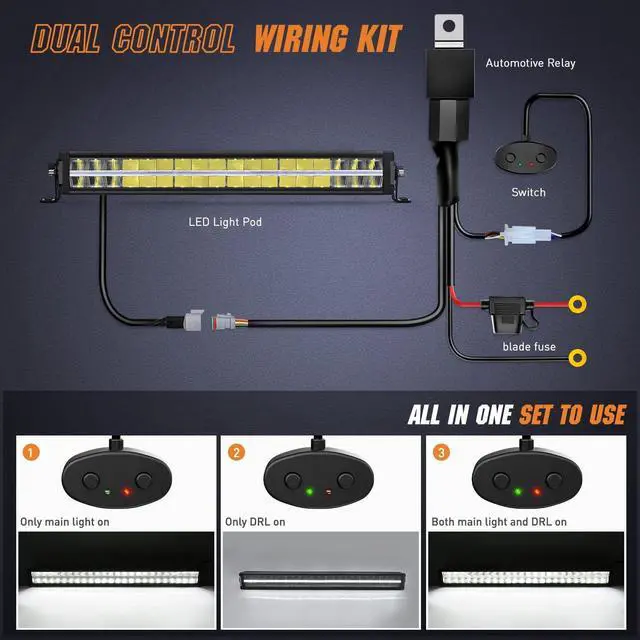 DUAL CONTROL WIRING KIT

Automotive Relay

Switch

LED Light Pod

blade fuse

ALL IN ONE SET TO USE

1
Only main light on

2
Only DRL on

3
Both main light and DRL on