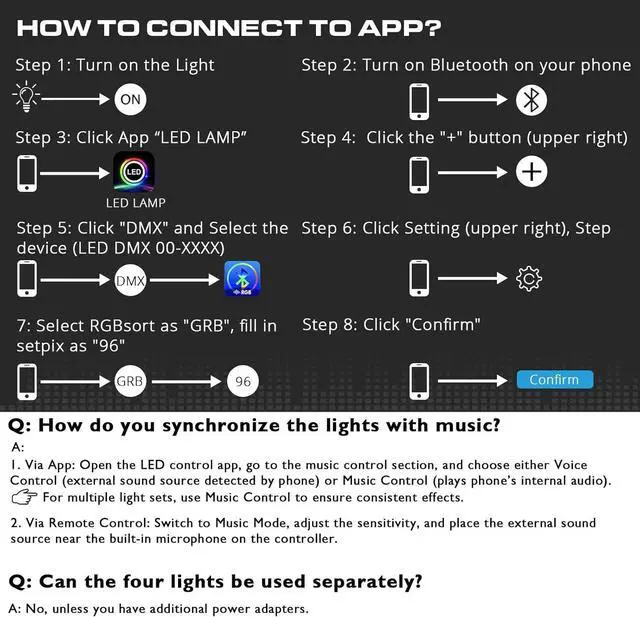 HOW TO CONNECT TO APP?

Step 1: Turn on the Light

ON

Step 2: Turn on Bluetooth on your phone

Step 3: Click App "LED LAMP"

LED

LED LAMP

Step 4: Click the "+" button (upper right)

Step 5: Click "DMX" and Select the device (LED DMX 00-XXXX)

DMX

RGB

Step 6: Click Setting (upper right), Step

7: Select RGBsort as "GRB", fill in setpix as "96"

GRB

96

Step 8: Click "Confirm"

Confirm

Q: How do you synchronize the lights with music?

A:

1. Via App: Open the LED control app, go to the music control section, and choose either Voice Control (external sound source detected by phone) or Music Control (plays phone's internal audio).

For multiple light sets, use Music Control to ensure consistent effects.

2. Via Remote Control: Switch to Music Mode, adjust the sensitivity, and place the external sound source near the built-in microphone on the controller.

Q: Can the four lights be used separately?

A: No, unless you have additional power adapters.