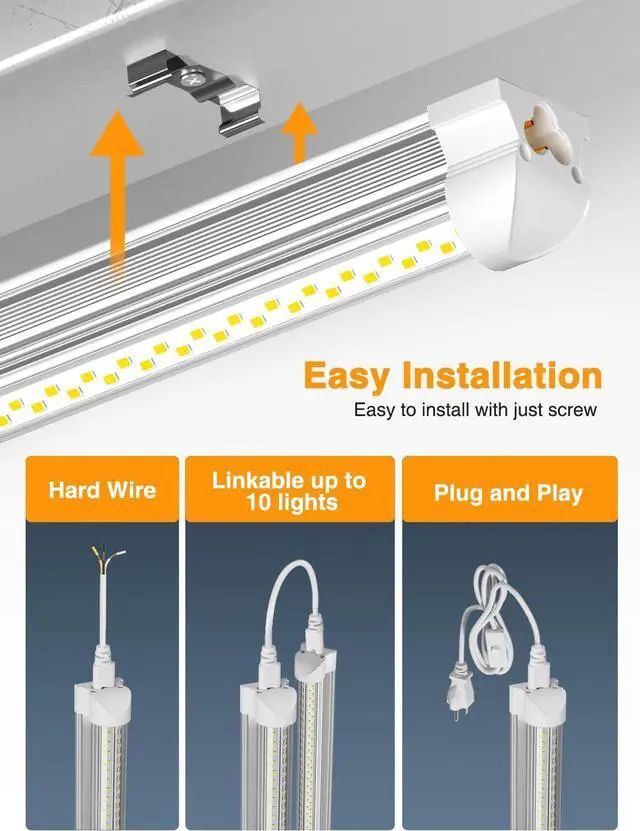 Easy Installation
Easy to install with just screw

Hard Wire

Linkable up to 10 lights

Plug and Play