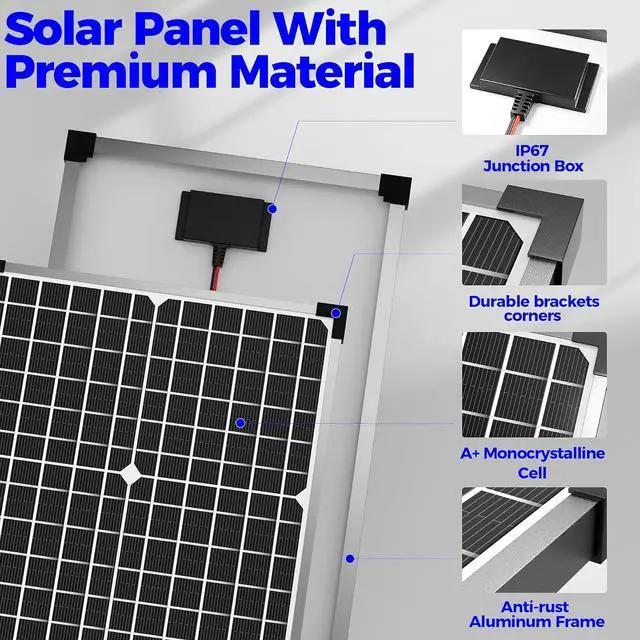 Solar Panel With Premium Material

IP67 Junction Box

Durable brackets corners

A+ Monocrystalline Cell

Anti-rust Aluminum Frame