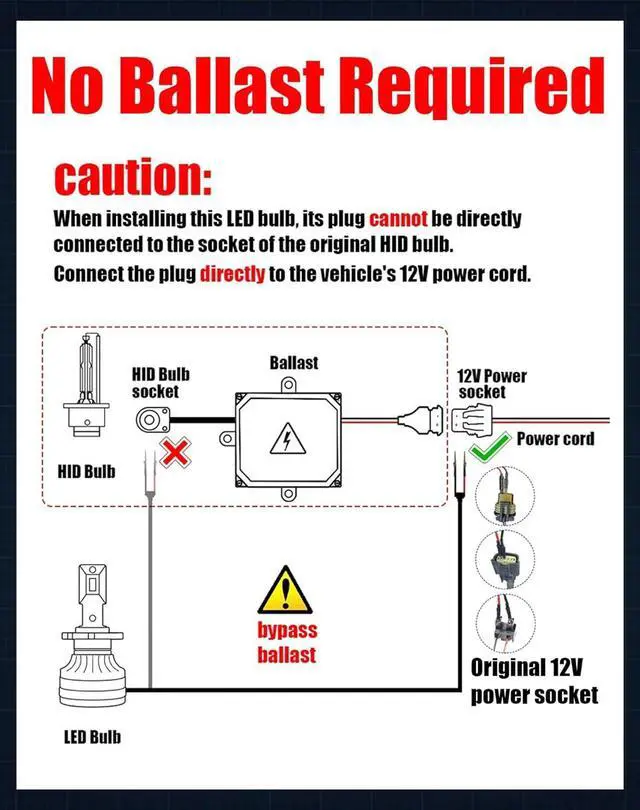 No Ballast Required

caution:

When installing this LED bulb, its plug cannot be directly connected to the socket of the original HID bulb.

Connect the plug directly to the vehicle's 12V power cord.

HID Bulb socket

Ballast

12V Power socket

Power cord

HID Bulb

bypass ballast

Original 12V power socket

LED Bulb