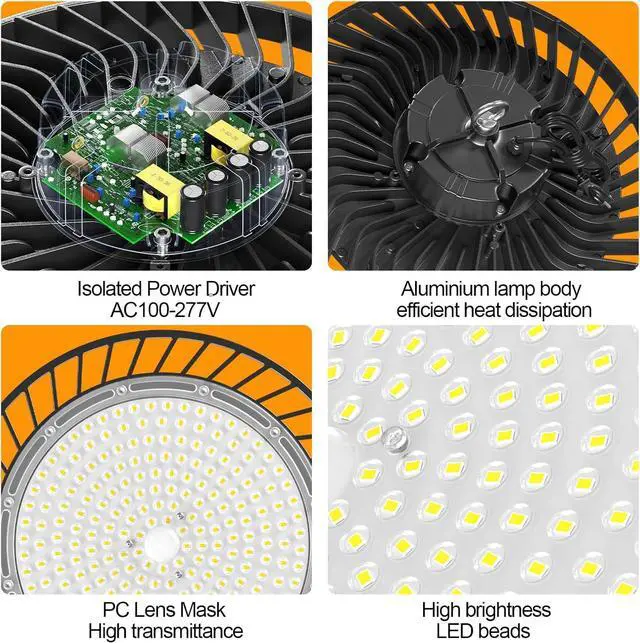 Isolated Power Driver
AC100-277V

Aluminium lamp body
efficient heat dissipation

PC Lens Mask
High transmittance

High brightness
LED beads