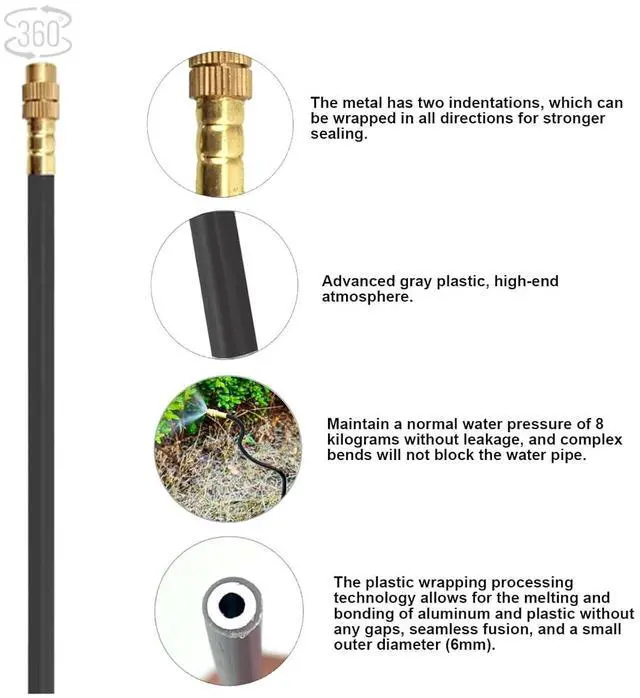 360°

The metal has two indentations, which can be wrapped in all directions for stronger sealing.

Advanced gray plastic, high-end atmosphere.

Maintain a normal water pressure of 8 kilograms without leakage, and complex bends will not block the water pipe.

The plastic wrapping processing technology allows for the melting and bonding of aluminum and plastic without any gaps, seamless fusion, and a small outer diameter (6mm).