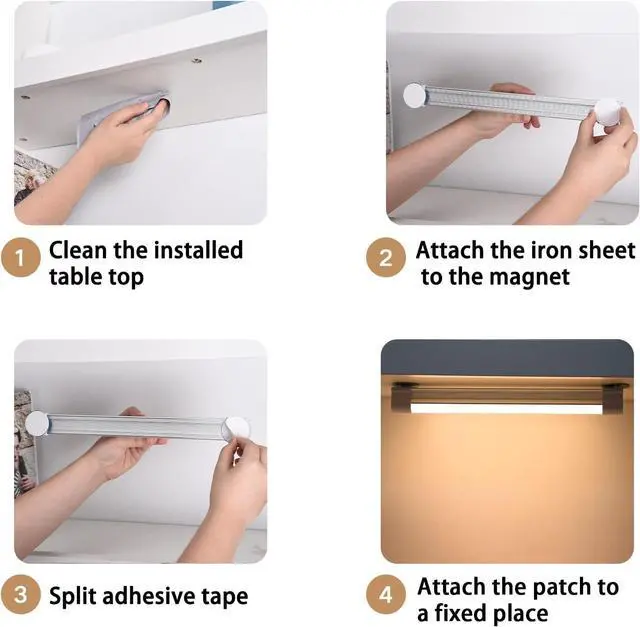 1 Clean the installed table top

2 Attach the iron sheet to the magnet

3 Split adhesive tape

4 Attach the patch to a fixed place