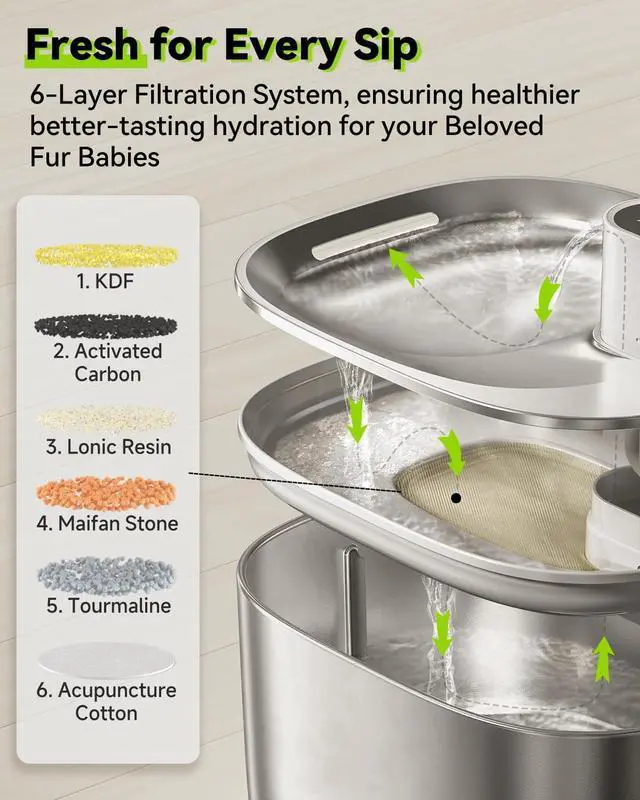 Fresh for Every Sip

6-Layer Filtration System, ensuring healthier better-tasting hydration for your Beloved Fur Babies

1. KDF

2. Activated Carbon

3. Lonic Resin

4. Maifan Stone

5. Tourmaline

6. Acupuncture Cotton